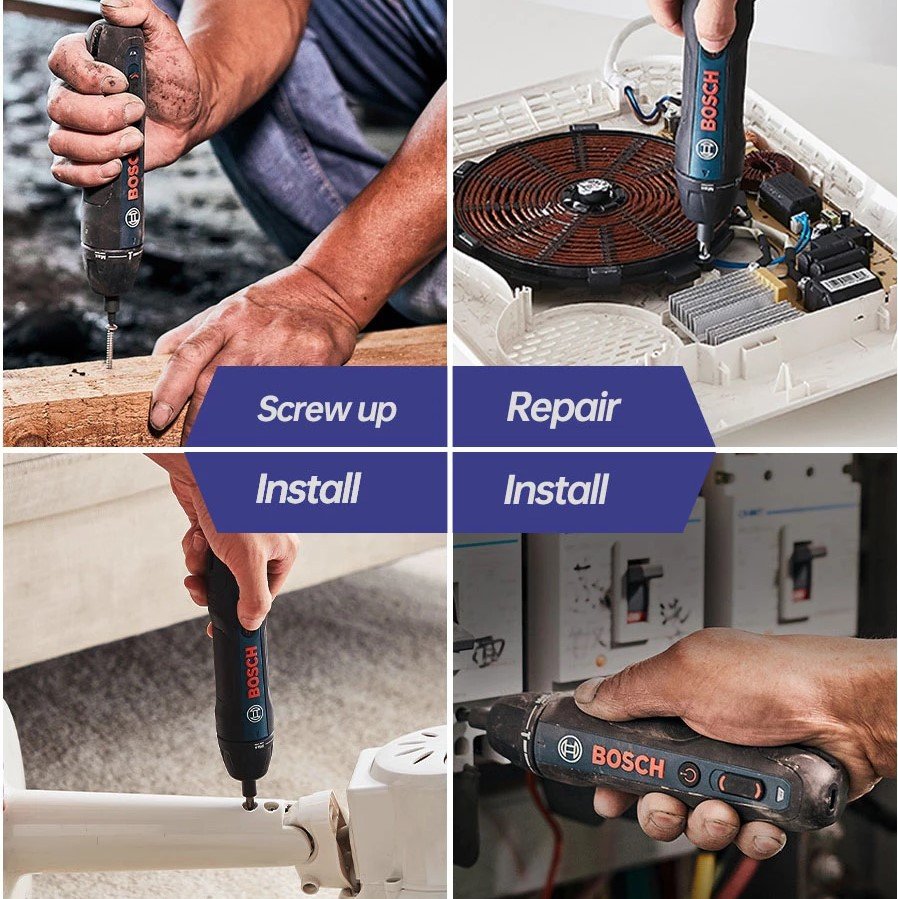 BOSCH

BOSCH

Screw up

Repair

Install

Install

BOSCH

BOSCH