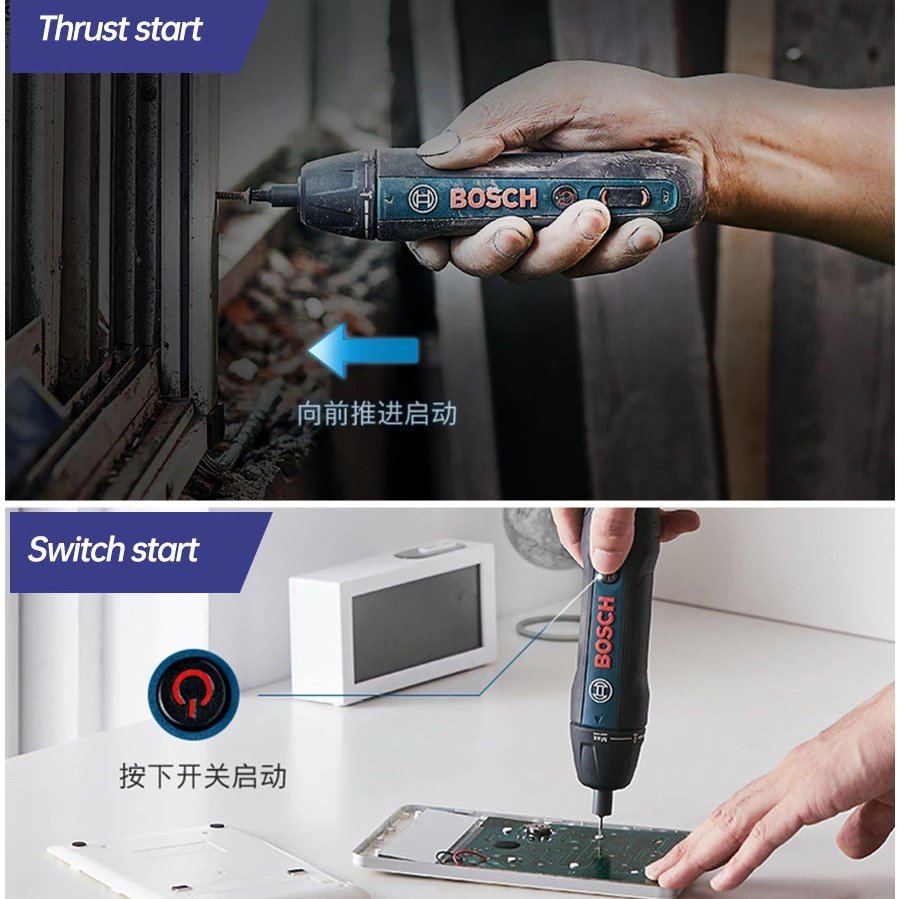 Thrust start

BOSCH

向前推进启动

Switch start

BOSCH

按下开关启动