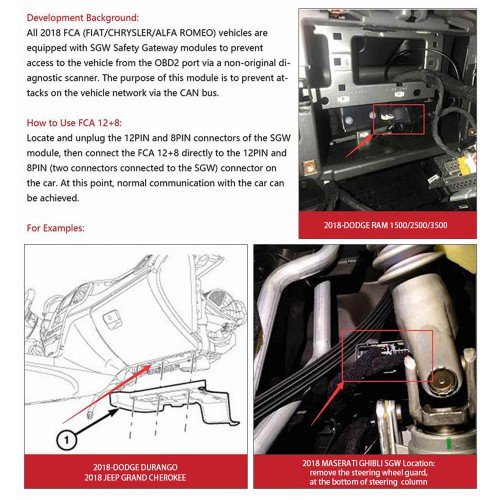 Development Background:
All 2018 FCA (FIAT/CHRYSLER/ALFA ROMEO) vehicles are equipped with SGW Safety Gateway modules to prevent access to the vehicle from the OBD2 port via a non-original diagnostic scanner. The purpose of this module is to prevent attacks on the vehicle network via the CAN bus.

How to Use FCA 12+8:
Locate and unplug the 12PIN and 8PIN connectors of the SGW module, then connect the FCA 12+8 directly to the 12PIN and 8PIN (two connectors connected to the SGW) connector on the car. At this point, normal communication with the car can be achieved.

For Examples:

2018-DODGE RAM 1500/2500/3500

1

2018-DODGE DURANGO
2018 JEEP GRAND CHEROKEE

2018 MASERATI GHIBLI SGW Location:
remove the steering wheel guard,
at the bottom of steering column