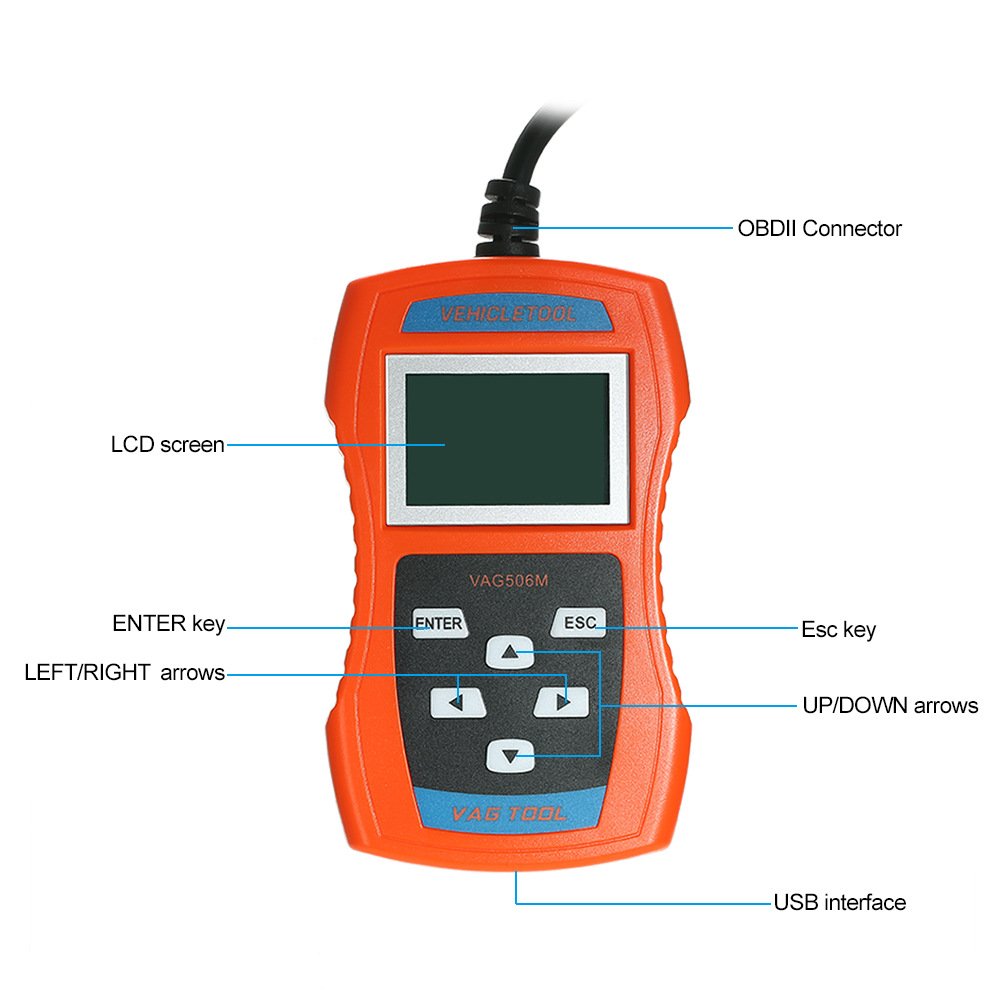 OBDII Connector

VEHICLETOOL

LCD screen

VAG506M

ENTER key

ENTER

ESC

Esc key

LEFT/RIGHT arrows

UP/DOWN arrows

VAG TOOL

USB interface