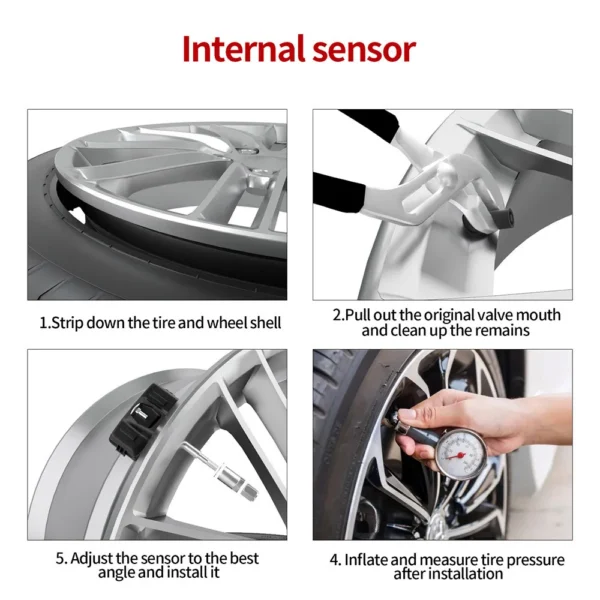 Internal sensor

1.Strip down the tire and wheel shell

2.Pull out the original valve mouth and clean up the remains

5. Adjust the sensor to the best angle and install it

4. Inflate and measure tire pressure after installation