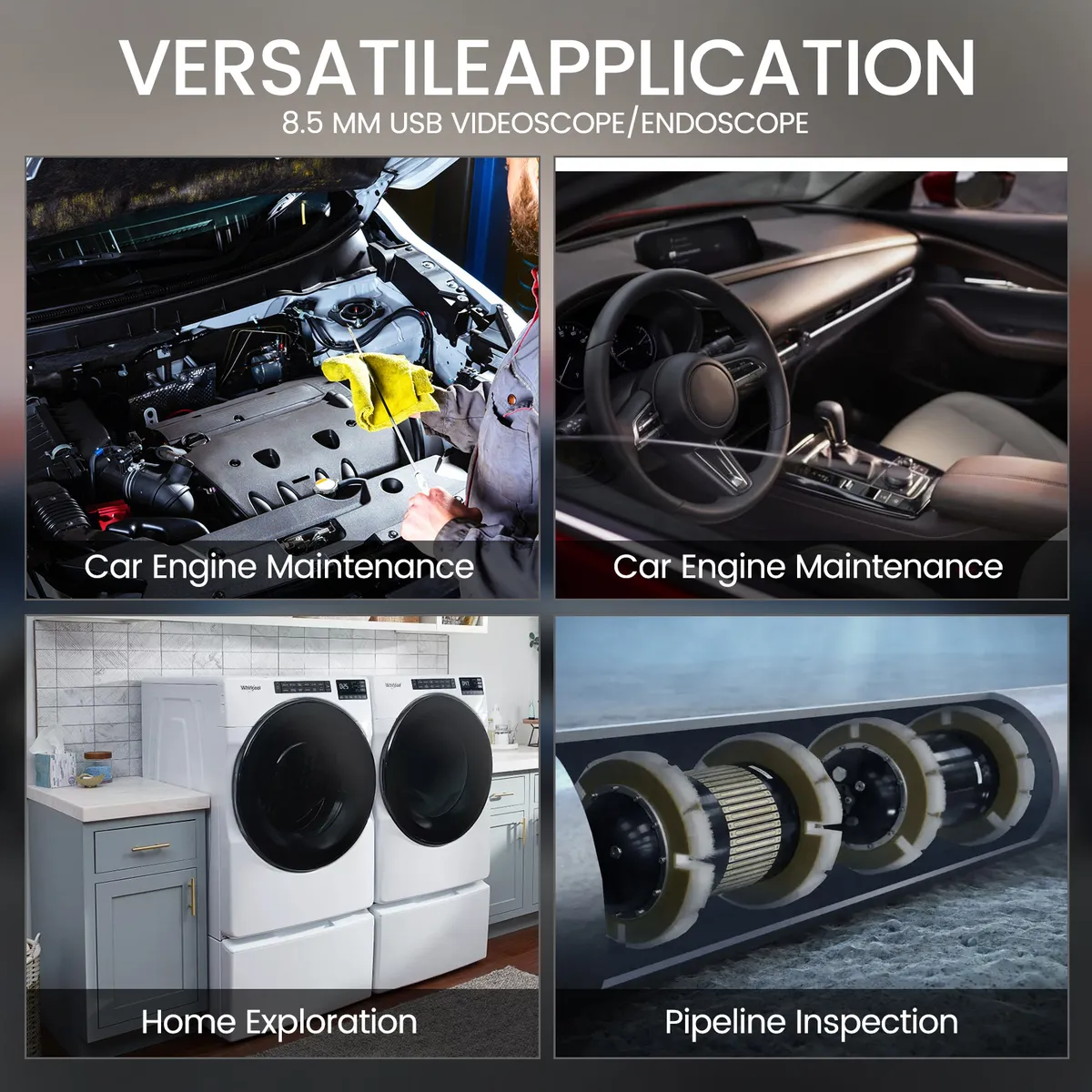 VERSATILEAPPLICATION
8.5 MM USB VIDEOSCOPE/ENDOSCOPE

Car Engine Maintenance

Car Engine Maintenance

Whirlpool

Whirlpool

Home Exploration

Pipeline Inspection