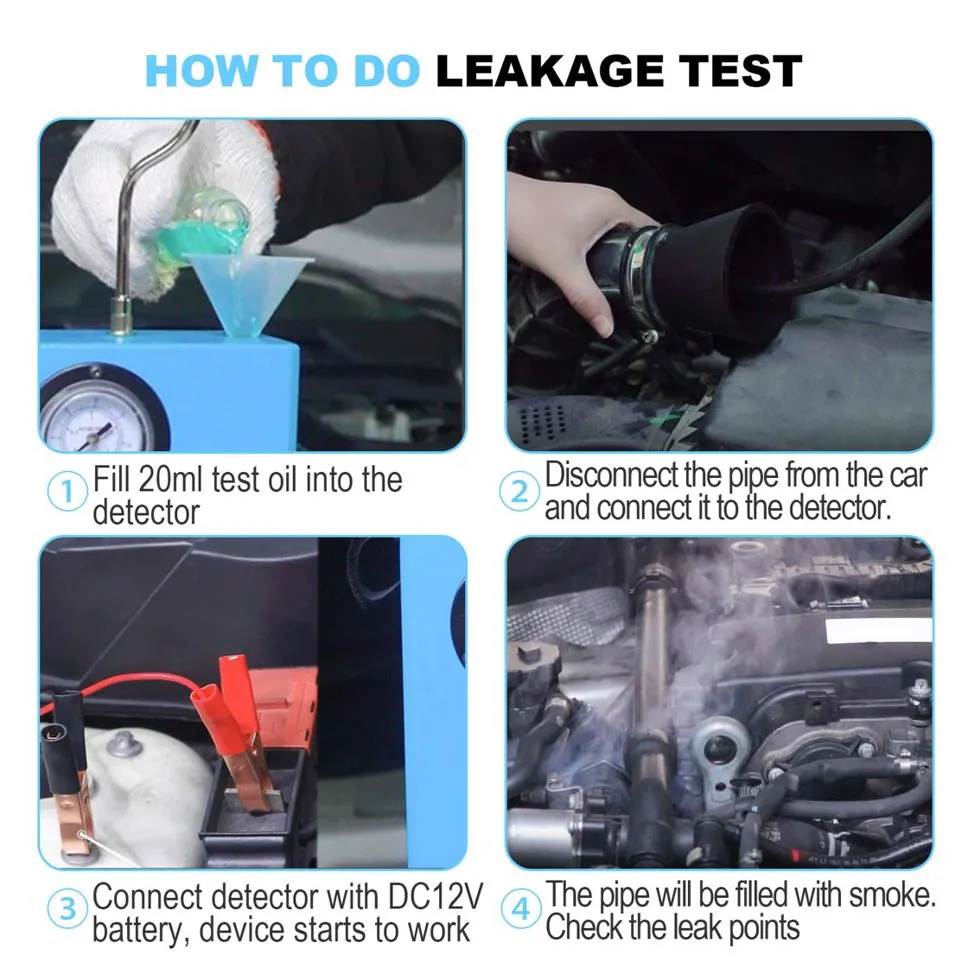 HOW TO DO LEAKAGE TEST

1 Fill 20ml test oil into the detector

2 Disconnect the pipe from the car and connect it to the detector.

3 Connect detector with DC12V battery, device starts to work

4 The pipe will be filled with smoke. Check the leak points