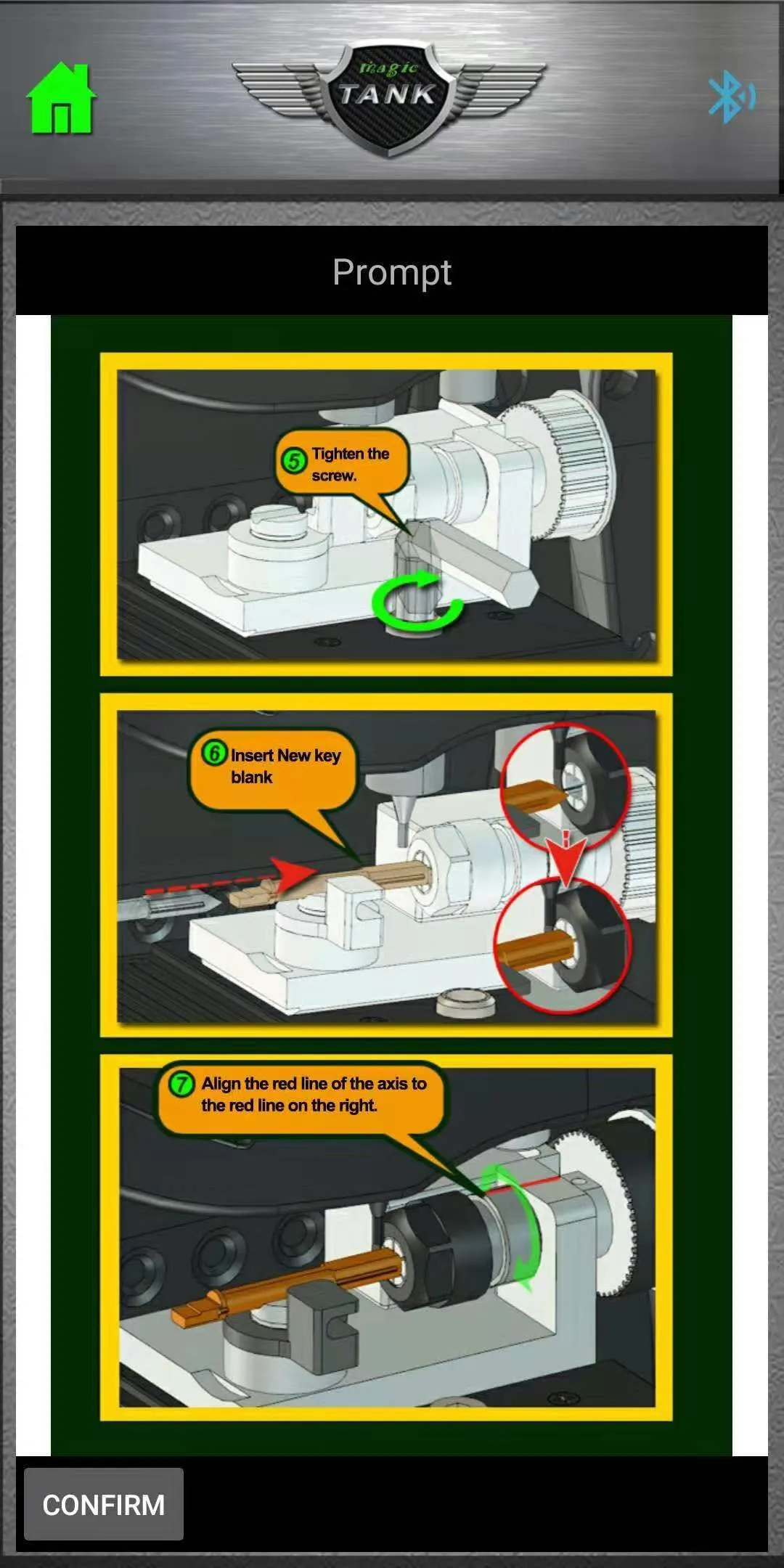 magic
TANK

Prompt

5 Tighten the screw.

6 Insert New key blank

7 Align the red line of the axis to the red line on the right.

CONFIRM