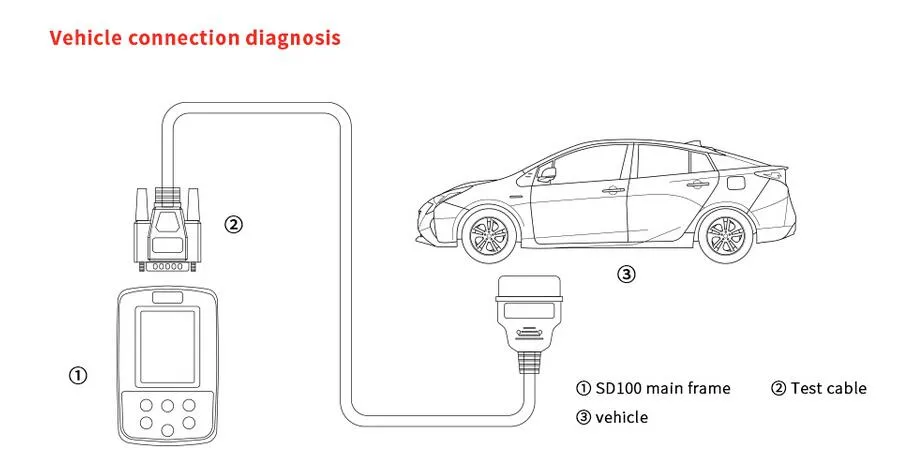 Vehicle connection diagnosis

②

③

①

① SD100 main frame ② Test cable
③ vehicle